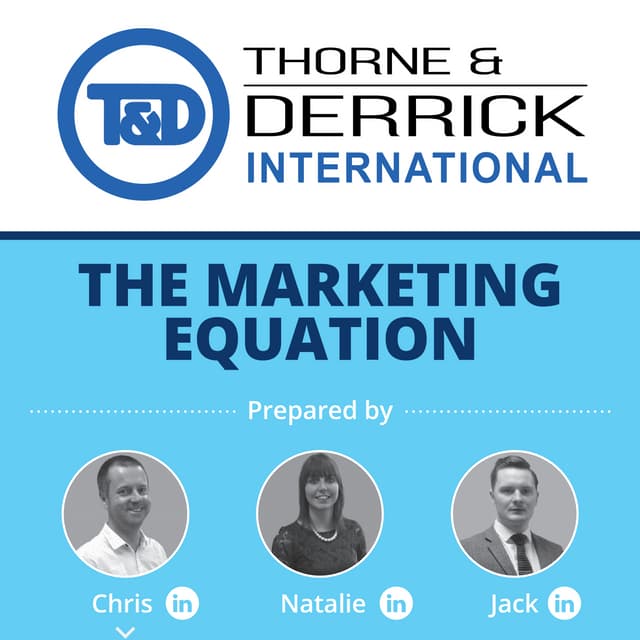 T&D THORNE & DERRICK INTERNATIONAL

THE MARKETING EQUATION

Prepared by

Chris in

Natalie in

Jack in