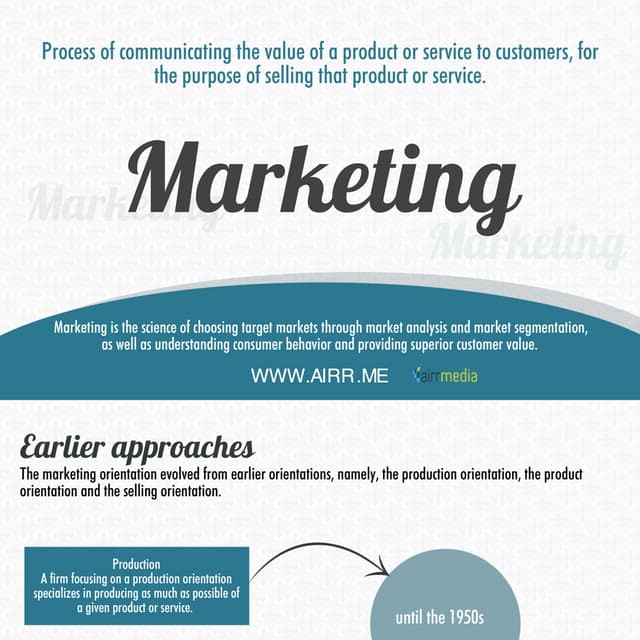 Process of communicating the value of a product or service to customers, for the purpose of selling that product or service.

Marketing

Marketing

Marketing

Marketing is the science of choosing target markets through market analysis and market segmentation, as well as understanding consumer behavior and providing superior customer value.

WWW.AIRR.ME airrmedia

Earlier approaches

The marketing orientation evolved from earlier orientations, namely, the production orientation, the product orientation and the selling orientation.

Production
A firm focusing on a production orientation specializes in producing as much as possible of a given product or service.

until the 1950s