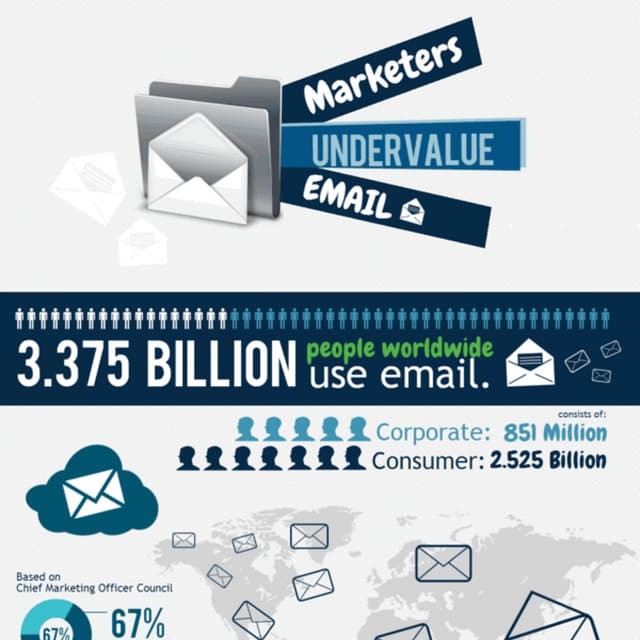 Marketers
UNDERVALUE
EMAIL

3.375 BILLION people worldwide use email.

consists of:
Corporate: 851 Million
Consumer: 2.525 Billion

Based on
Chief Marketing Officer Council

67%
67%