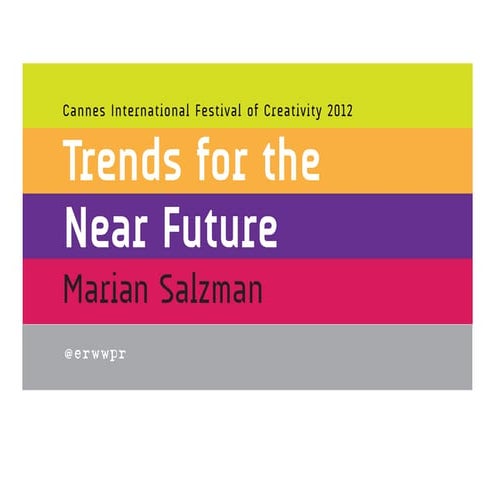 Cannes International Festival of Creativity 2012

Trends for the Near Future

Marian Salzman

@erwwpr