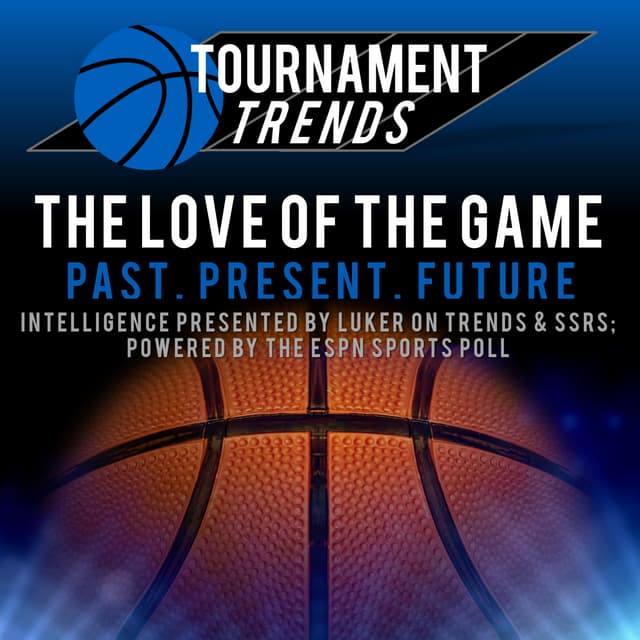 TOURNAMENT
TRENDS

THE LOVE OF THE GAME
PAST. PRESENT. FUTURE
INTELLIGENCE PRESENTED BY LUKER ON TRENDS & SSRS; POWERED BY THE ESPN SPORTS POLL