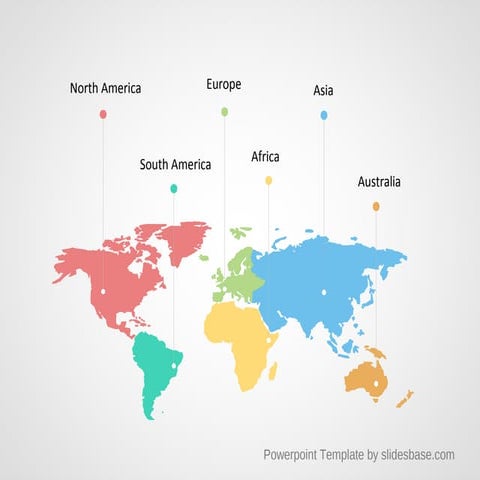 North America

Europe

Asia

South America

Africa

Australia

Powerpoint Template by slidesbase.com