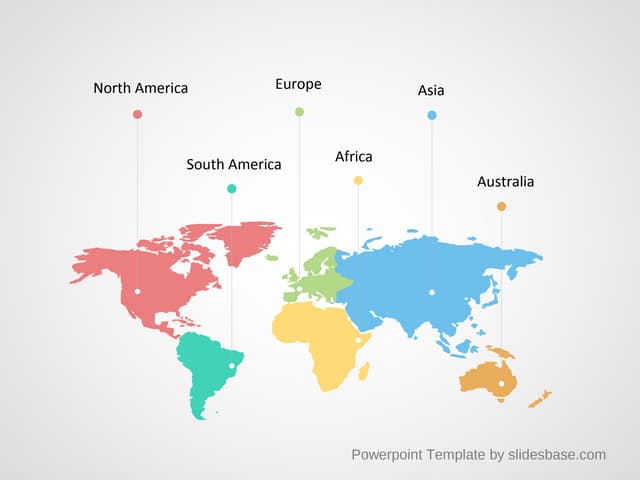 North America

Europe

Asia

South America

Africa

Australia

Powerpoint Template by slidesbase.com