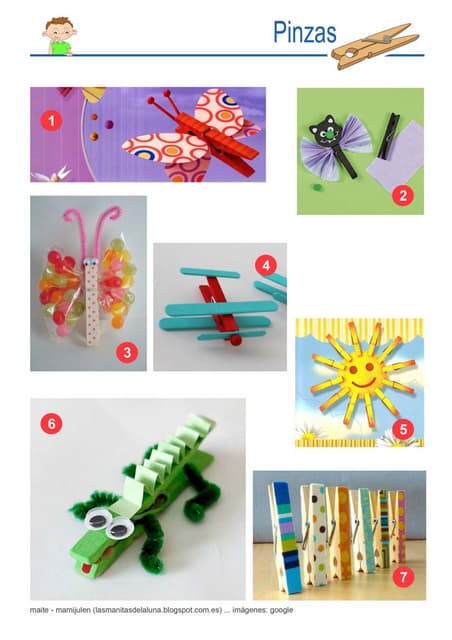 Pinzas

1

2

3

4

5

6

7

maite - mamijulen (lasmanitasdelaluna.blogspot.com.es) ... imágenes: google