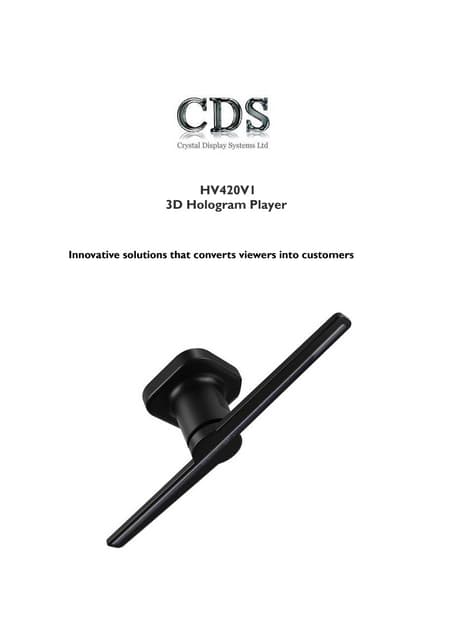 CDS
Crystal Display Systems Ltd

HV420V1
3D Hologram Player

Innovative solutions that converts viewers into customers