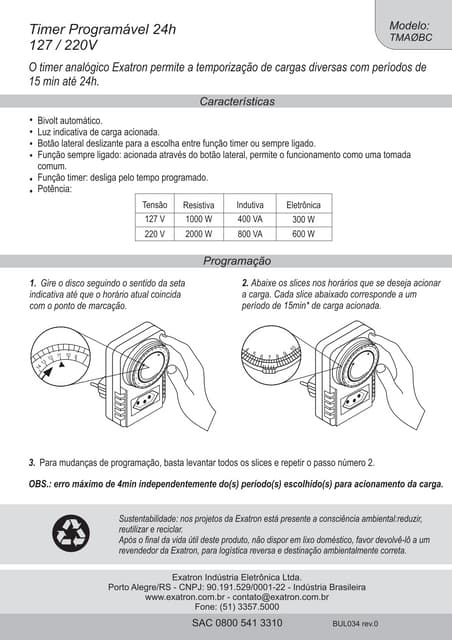 Timer Programável 24h
127 / 220V

Modelo:
TMAØBC

O timer analógico Exatron permite a temporização de cargas diversas com períodos de 15 min até 24h.

Características

• Bivolt automático.
• Luz indicativa de carga acionada.
• Botão lateral deslizante para a escolha entre função timer ou sempre ligado.
• Função sempre ligado: acionada através do botão lateral, permite o funcionamento como uma tomada comum.
• Função timer: desliga pelo tempo programado.
• Potência:

| Tensão | Resistiva | Indutiva | Eletrônica |
|---|---|---|---|
| 127 V | 1000 W | 400 VA | 300 W |
| 220 V | 2000 W | 800 VA | 600 W |

Programação

1. Gire o disco seguindo o sentido da seta indicativa até que o horário atual coincida com o ponto de marcação.

2. Abaixe os slices nos horários que se deseja acionar a carga. Cada slice abaixado corresponde a um período de 15min* de carga acionada.

3. Para mudanças de programação, basta levantar todos os slices e repetir o passo número 2.

OBS.: erro máximo de 4min independentemente do(s) período(s) escolhido(s) para acionamento da carga.

Sustentabilidade: nos projetos da Exatron está presente a consciência ambiental:reduzir, reutilizar e reciclar.
Após o final da vida útil deste produto, não dispor em lixo doméstico, favor devolvê-lo a um revendedor da Exatron, para logística reversa e destinação ambientalmente correta.

Exatron Indústria Eletrônica Ltda.
Porto Alegre/RS - CNPJ: 90.191.529/0001-22 - Indústria Brasileira
www.exatron.com.br - contato@exatron.com.br
Fone: (51) 3357.5000

SAC 0800 541 3310
BUL034 rev.0