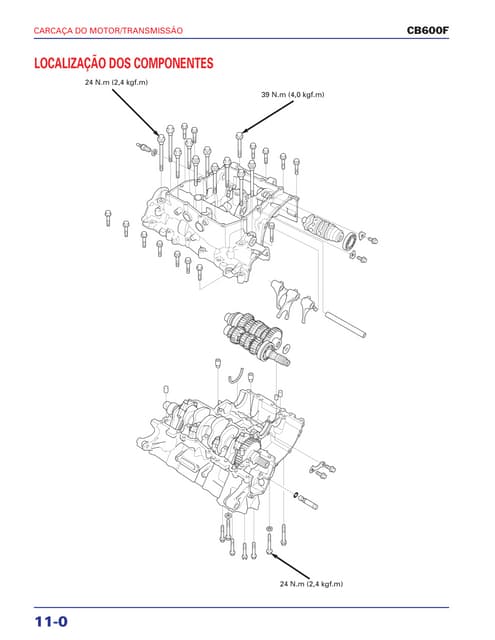 CARCAÇA DO MOTOR/TRANSMISSÃO

CB600F

LOCALIZAÇÃO DOS COMPONENTES

24 N.m (2,4 kgf.m)

39 N.m (4,0 kgf.m)

24 N.m (2,4 kgf.m)

11-0