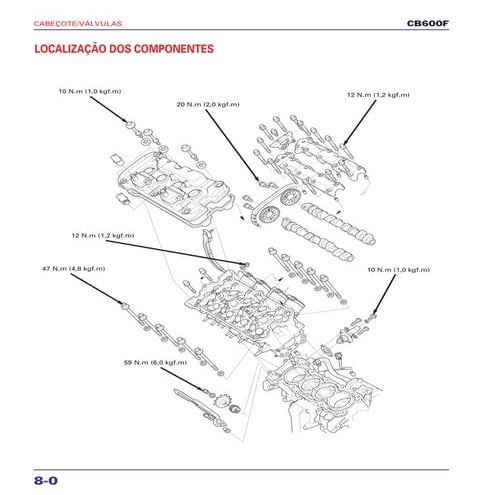 CABEÇOTE/VÁLVULAS

CB600F

LOCALIZAÇÃO DOS COMPONENTES

10 N.m (1,0 kgf.m)

20 N.m (2,0 kgf.m)

12 N.m (1,2 kgf.m)

12 N.m (1,2 kgf.m)

47 N.m (4,8 kgf.m)

10 N.m (1,0 kgf.m)

59 N.m (6,0 kgf.m)

8-0