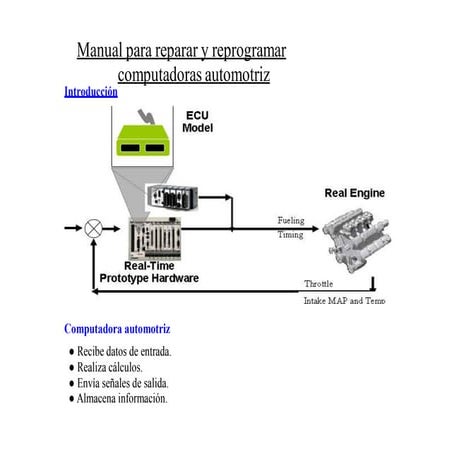 Manual para reparar y reprogramar computadoras automotriz

Introducción

ECU Model

Real Engine

Fueling

Timing

Real-Time Prototype Hardware

Throttle

Intake MAP and Temp

Computadora automotriz

● Recibe datos de entrada.
● Realiza cálculos.
● Envia señales de salida.
● Almacena información.