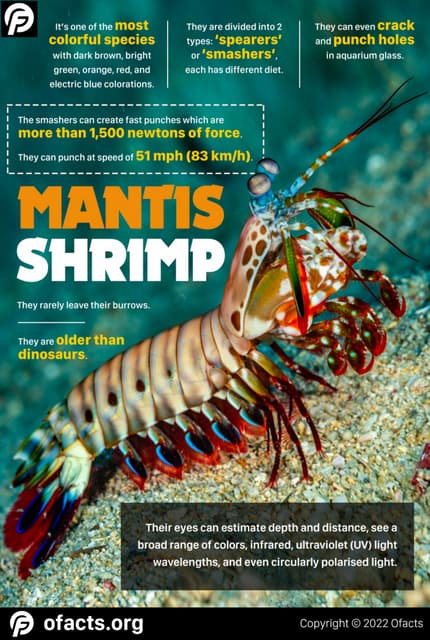 It's one of the most colorful species with dark brown, bright green, orange, red, and electric blue colorations.

They are divided into 2 types: 'spearers' or 'smashers', each has different diet.

They can even crack and punch holes in aquarium glass.

The smashers can create fast punches which are more than 1,500 newtons of force.

They can punch at speed of 51 mph (83 km/h).

MANTIS SHRIMP

They rarely leave their burrows.

They are older than dinosaurs.

Their eyes can estimate depth and distance, see a broad range of colors, infrared, ultraviolet (UV) light wavelengths, and even circularly polarised light.

ofacts.org

Copyright © 2022 Ofacts