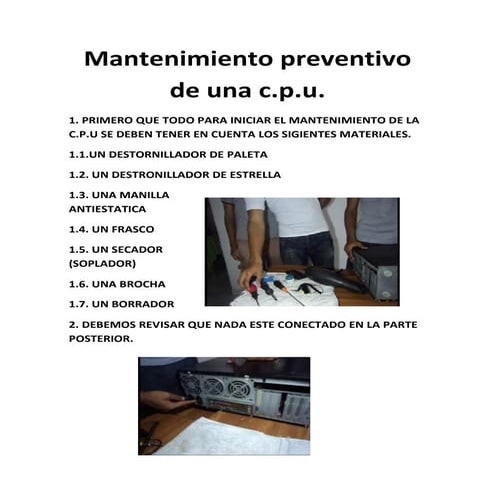 Mantenimiento preventivo de una c.p.u.

1. PRIMERO QUE TODO PARA INICIAR EL MANTENIMIENTO DE LA C.P.U SE DEBEN TENER EN CUENTA LOS SIGIENTES MATERIALES.

1.1.UN DESTORNILLADOR DE PALETA

1.2. UN DESTRONILLADOR DE ESTRELLA

1.3. UNA MANILLA ANTIESTATICA

1.4. UN FRASCO

1.5. UN SECADOR (SOPLADOR)

1.6. UNA BROCHA

1.7. UN BORRADOR

2. DEBEMOS REVISAR QUE NADA ESTE CONECTADO EN LA PARTE POSTERIOR.