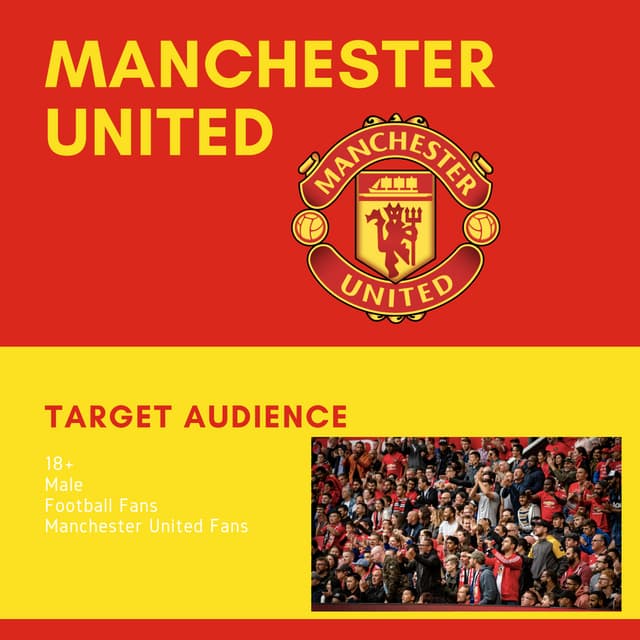 MANCHESTER UNITED

MANCHESTER
UNITED

TARGET AUDIENCE

18+
Male
Football Fans
Manchester United Fans