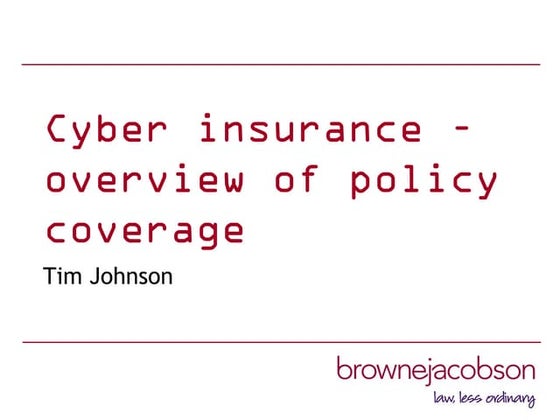 Cyber insurance - overview of policy coverage

Tim Johnson

brownejacobson
law, less ordinary