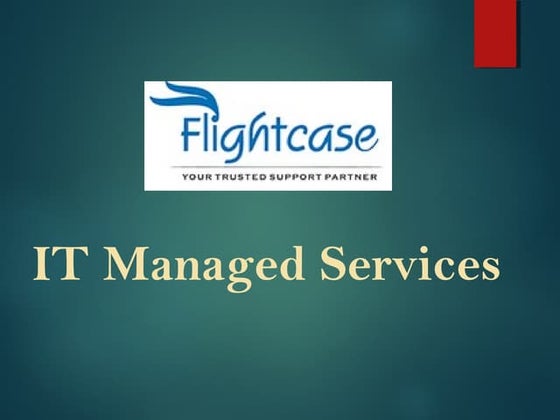 Flightcase
YOUR TRUSTED SUPPORT PARTNER

IT Managed Services