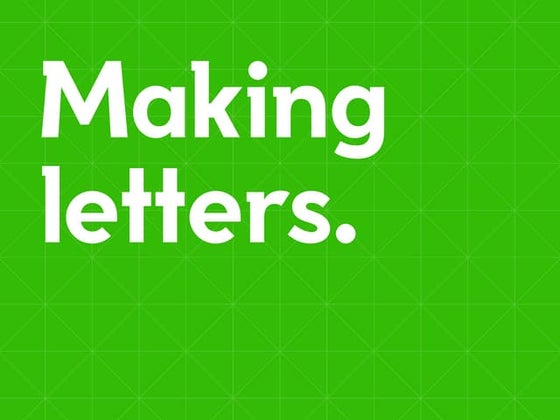 Making letters.