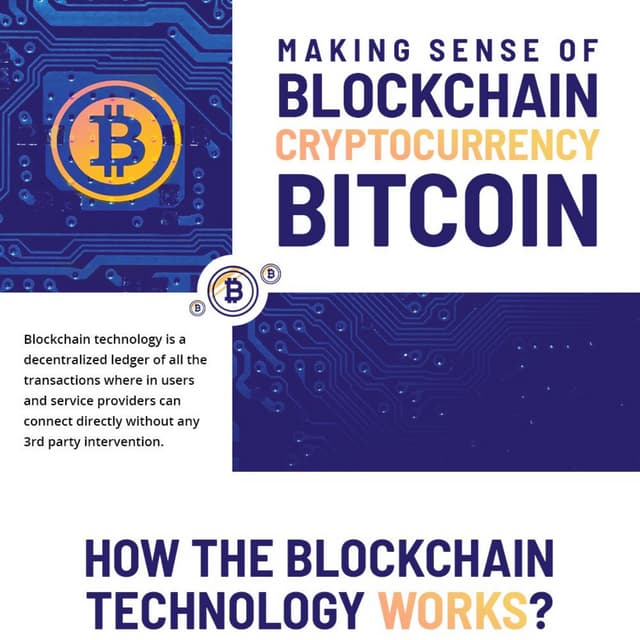 MAKING SENSE OF
BLOCKCHAIN
CRYPTOCURRENCY
BITCOIN

Blockchain technology is a decentralized ledger of all the transactions where in users and service providers can connect directly without any 3rd party intervention.

HOW THE BLOCKCHAIN TECHNOLOGY WORKS?