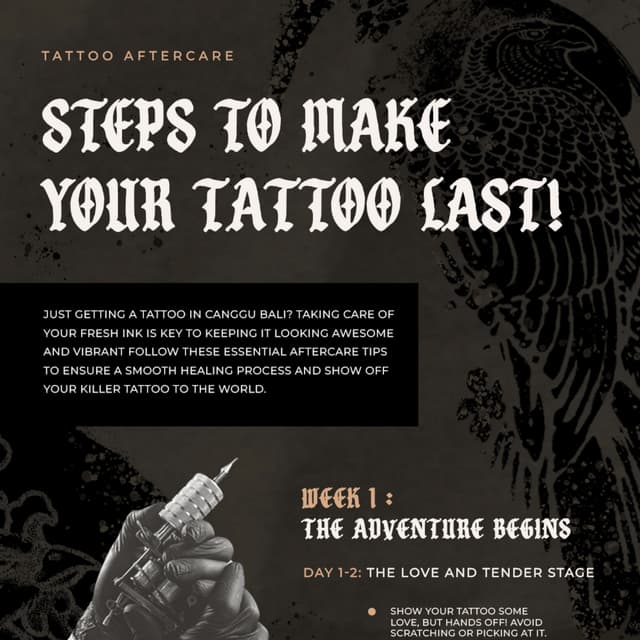 TATTOO AFTERCARE

STEPS TO MAKE YOUR TATTOO LAST!

JUST GETTING A TATTOO IN CANGGU BALI? TAKING CARE OF YOUR FRESH INK IS KEY TO KEEPING IT LOOKING AWESOME AND VIBRANT FOLLOW THESE ESSENTIAL AFTERCARE TIPS TO ENSURE A SMOOTH HEALING PROCESS AND SHOW OFF YOUR KILLER TATTOO TO THE WORLD.

WEEK 1 :
THE ADVENTURE BEGINS

DAY 1-2: THE LOVE AND TENDER STAGE

SHOW YOUR TATTOO SOME LOVE, BUT HANDS OFF! AVOID SCRATCHING OR PICKING AT IT.