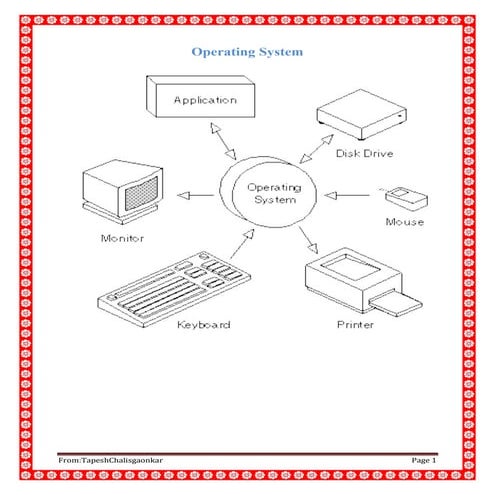 Operating System

Application

Disk Drive

Operating System

Monitor

Mouse

Keyboard

Printer

From:TapeshChalisgaonkar

Page 1