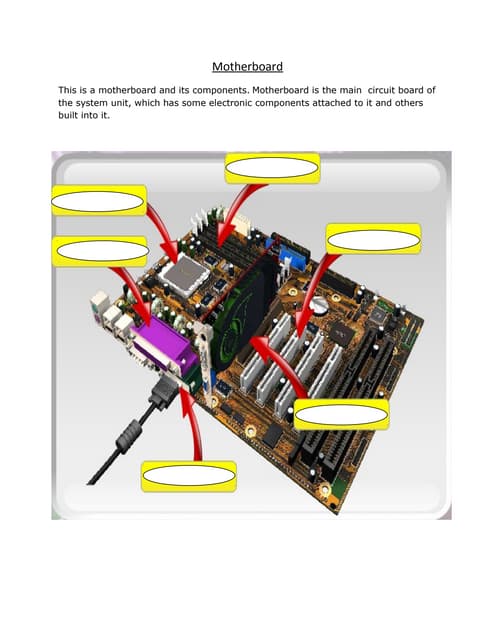 Motherboard

This is a motherboard and its components. Motherboard is the main circuit board of the system unit, which has some electronic components attached to it and others built into it.