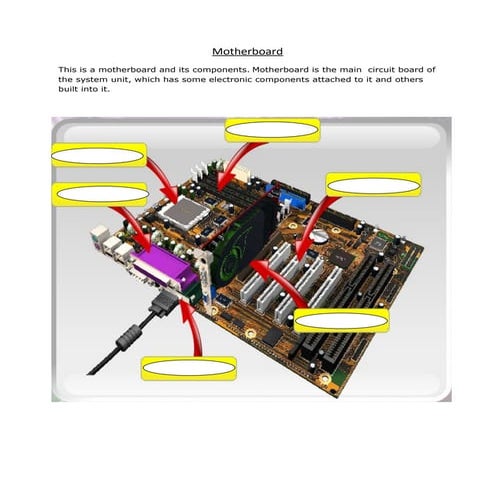 Motherboard

This is a motherboard and its components. Motherboard is the main circuit board of the system unit, which has some electronic components attached to it and others built into it.