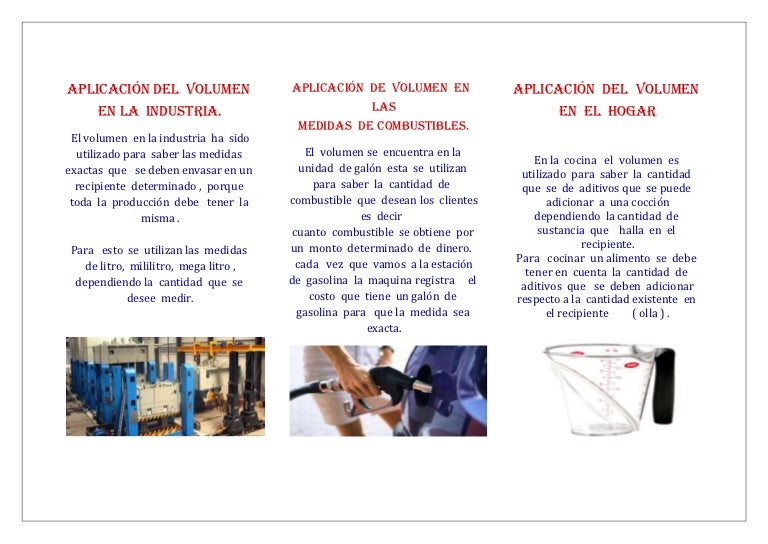 APLICACIÓN DEL VOLUMEN EN LA INDUSTRIA.

El volumen en la industria ha sido utilizado para saber las medidas exactas que se deben envasar en un recipiente determinado , porque toda la producción debe tener la misma .

Para esto se utilizan las medidas de litro, mililitro, mega litro , dependiendo la cantidad que se desee medir.

APLICACIÓN DE VOLUMEN EN LAS MEDIDAS DE COMBUSTIBLES.

El volumen se encuentra en la unidad de galón esta se utilizan para saber la cantidad de combustible que desean los clientes es decir cuanto combustible se obtiene por un monto determinado de dinero. cada vez que vamos a la estación de gasolina la maquina registra el costo que tiene un galón de gasolina para que la medida sea exacta.

APLICACIÓN DEL VOLUMEN EN EL HOGAR

En la cocina el volumen es utilizado para saber la cantidad que se de aditivos que se puede adicionar a una cocción dependiendo la cantidad de sustancia que halla en el recipiente.
Para cocinar un alimento se debe tener en cuenta la cantidad de aditivos que se deben adicionar respecto a la cantidad existente en el recipiente ( olla ) .