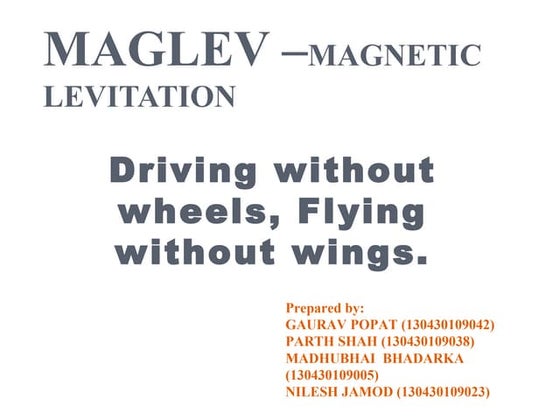 MAGLEV –MAGNETIC LEVITATION

Driving without wheels, Flying without wings.

Prepared by:
GAURAV POPAT (130430109042)
PARTH SHAH (130430109038)
MADHUBHAI BHADARKA (130430109005)
NILESH JAMOD (130430109023)