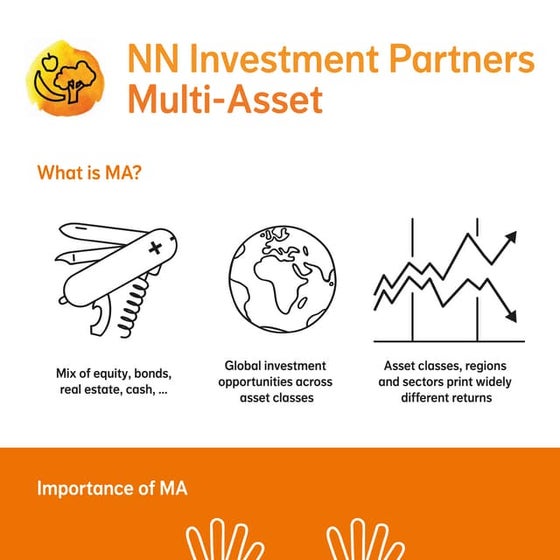 NN Investment Partners Multi-Asset

What is MA?

Mix of equity, bonds, real estate, cash, ...

Global investment opportunities across asset classes

Asset classes, regions and sectors print widely different returns

Importance of MA