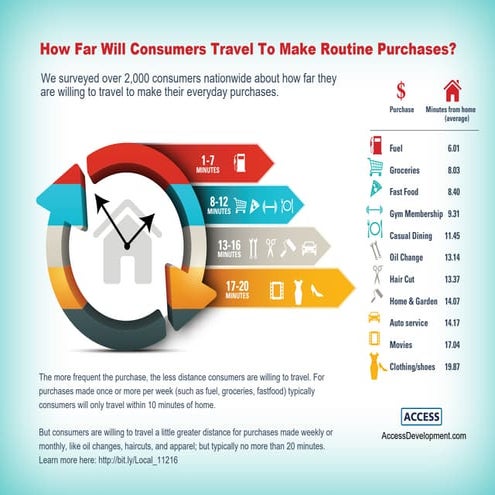 How Far Will Consumers Travel To Make Routine Purchases?

We surveyed over 2,000 consumers nationwide about how far they are willing to travel to make their everyday purchases.

1-7 MINUTES

8-12 MINUTES

13-16 MINUTES

17-20 MINUTES

| Purchase | Minutes from home (average) |
|---|---|
| Fuel | 6.01 |
| Groceries | 8.03 |
| Fast Food | 8.40 |
| Gym Membership | 9.31 |
| Casual Dining | 11.45 |
| Oil Change | 13.14 |
| Hair Cut | 13.37 |
| Home & Garden | 14.07 |
| Auto service | 14.17 |
| Movies | 17.04 |
| Clothing/shoes | 19.87 |

The more frequent the purchase, the less distance consumers are willing to travel. For purchases made once or more per week (such as fuel, groceries, fastfood) typically consumers will only travel within 10 minutes of home.

But consumers are willing to travel a little greater distance for purchases made weekly or monthly, like oil changes, haircuts, and apparel; but typically no more than 20 minutes. Learn more here: http://bit.ly/Local_11216

ACCESS
AccessDevelopment.com