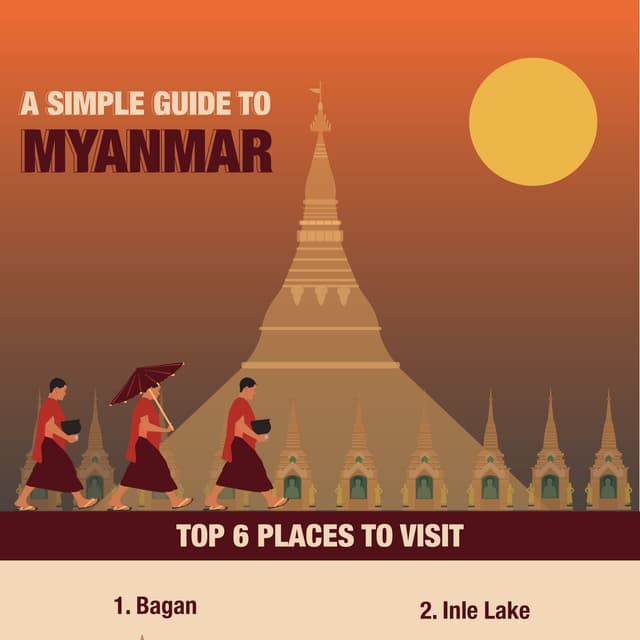 A SIMPLE GUIDE TO
MYANMAR

TOP 6 PLACES TO VISIT

1. Bagan

2. Inle Lake