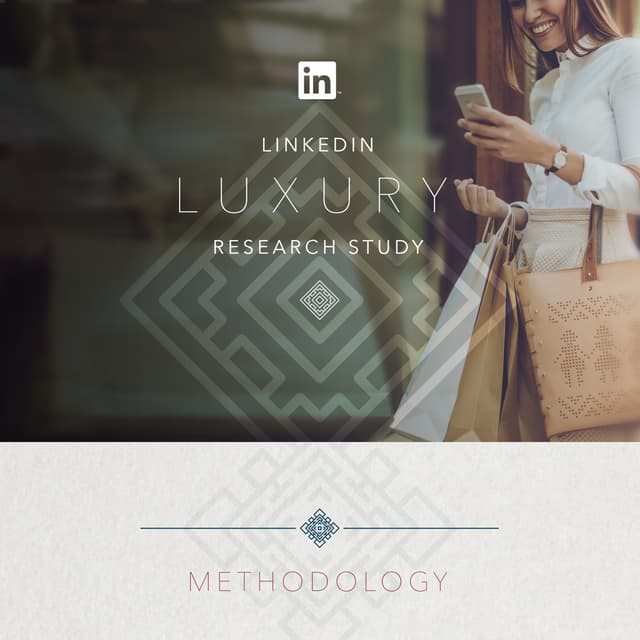 in

LINKEDIN

LUXURY

RESEARCH STUDY

METHODOLOGY