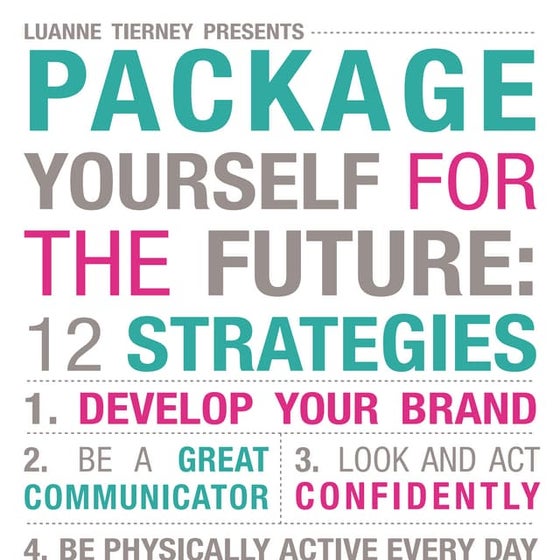 LUANNE TIERNEY PRESENTS

PACKAGE YOURSELF FOR THE FUTURE: 12 STRATEGIES

1. DEVELOP YOUR BRAND

2. BE A GREAT COMMUNICATOR

3. LOOK AND ACT CONFIDENTLY

4. BE PHYSICALLY ACTIVE EVERY DAY