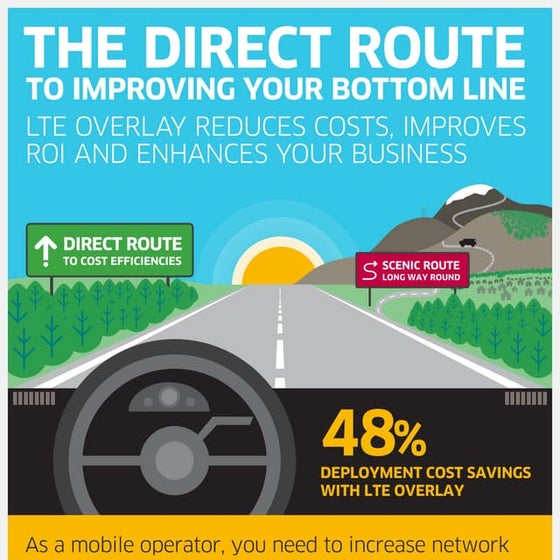 THE DIRECT ROUTE
TO IMPROVING YOUR BOTTOM LINE
LTE OVERLAY REDUCES COSTS, IMPROVES ROI AND ENHANCES YOUR BUSINESS

DIRECT ROUTE
TO COST EFFICIENCIES

SCENIC ROUTE
LONG WAY ROUND

48%
DEPLOYMENT COST SAVINGS WITH LTE OVERLAY

As a mobile operator, you need to increase network