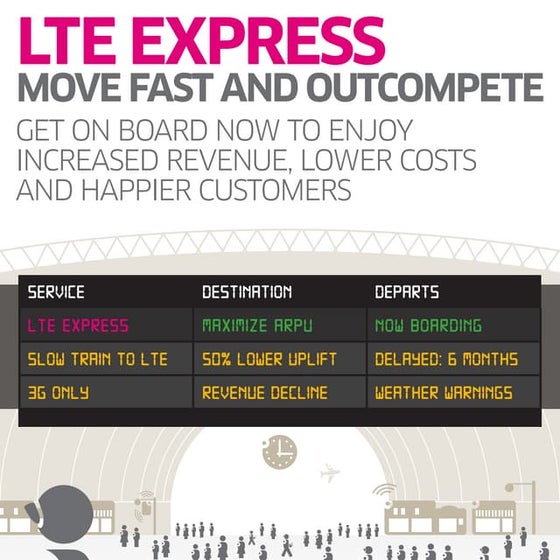 LTE EXPRESS
MOVE FAST AND OUTCOMPETE

GET ON BOARD NOW TO ENJOY INCREASED REVENUE, LOWER COSTS AND HAPPIER CUSTOMERS

| SERVICE | DESTINATION | DEPARTS |
|---|---|---|
| LTE EXPRESS | MAXIMIZE ARPU | NOW BOARDING |
| SLOW TRAIN TO LTE | 50% LOWER UPLIFT | DELAYED: 6 MONTHS |
| 3G ONLY | REVENUE DECLINE | WEATHER WARNINGS |