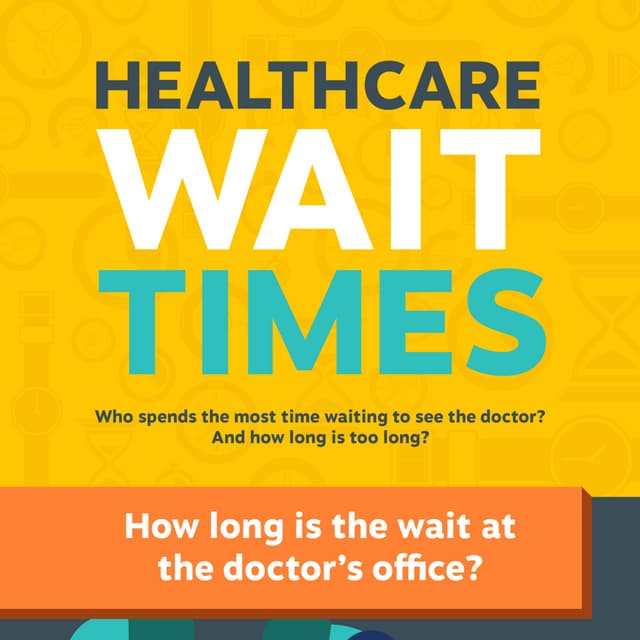 HEALTHCARE
WAIT
TIMES

Who spends the most time waiting to see the doctor? And how long is too long?

How long is the wait at the doctor's office?