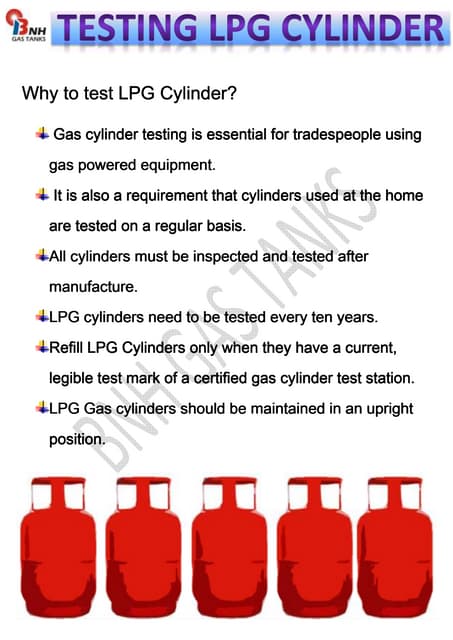 BNH GAS TANKS

TESTING LPG CYLINDER

Why to test LPG Cylinder?

Gas cylinder testing is essential for tradespeople using gas powered equipment.

It is also a requirement that cylinders used at the home are tested on a regular basis.

All cylinders must be inspected and tested after manufacture.

LPG cylinders need to be tested every ten years.

Refill LPG Cylinders only when they have a current, legible test mark of a certified gas cylinder test station.

LPG Gas cylinders should be maintained in an upright position.

BNH GAS TANKS