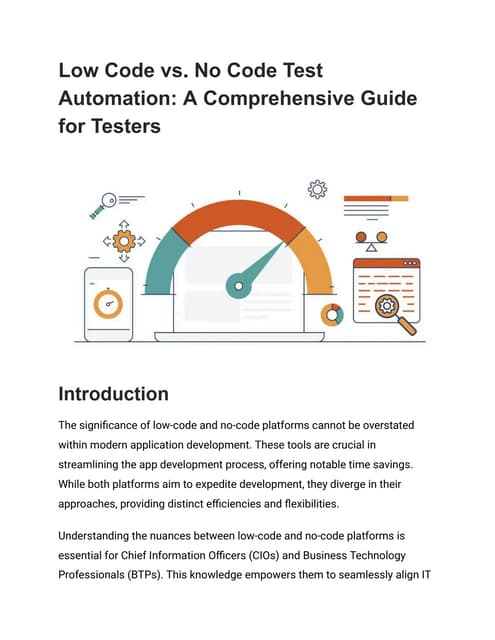 Low Code vs. No Code Test Automation: A Comprehensive Guide for Testers

Introduction

The significance of low-code and no-code platforms cannot be overstated within modern application development. These tools are crucial in streamlining the app development process, offering notable time savings. While both platforms aim to expedite development, they diverge in their approaches, providing distinct efficiencies and flexibilities.

Understanding the nuances between low-code and no-code platforms is essential for Chief Information Officers (CIOs) and Business Technology Professionals (BTPs). This knowledge empowers them to seamlessly align IT