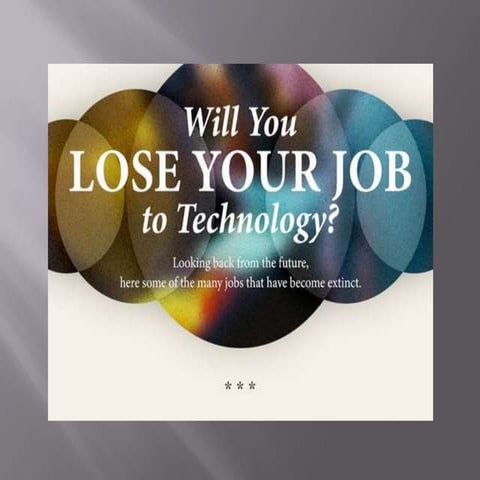 Will You
LOSE YOUR JOB
to Technology?

Looking back from the future,
here some of the many jobs that have become extinct.

* * *