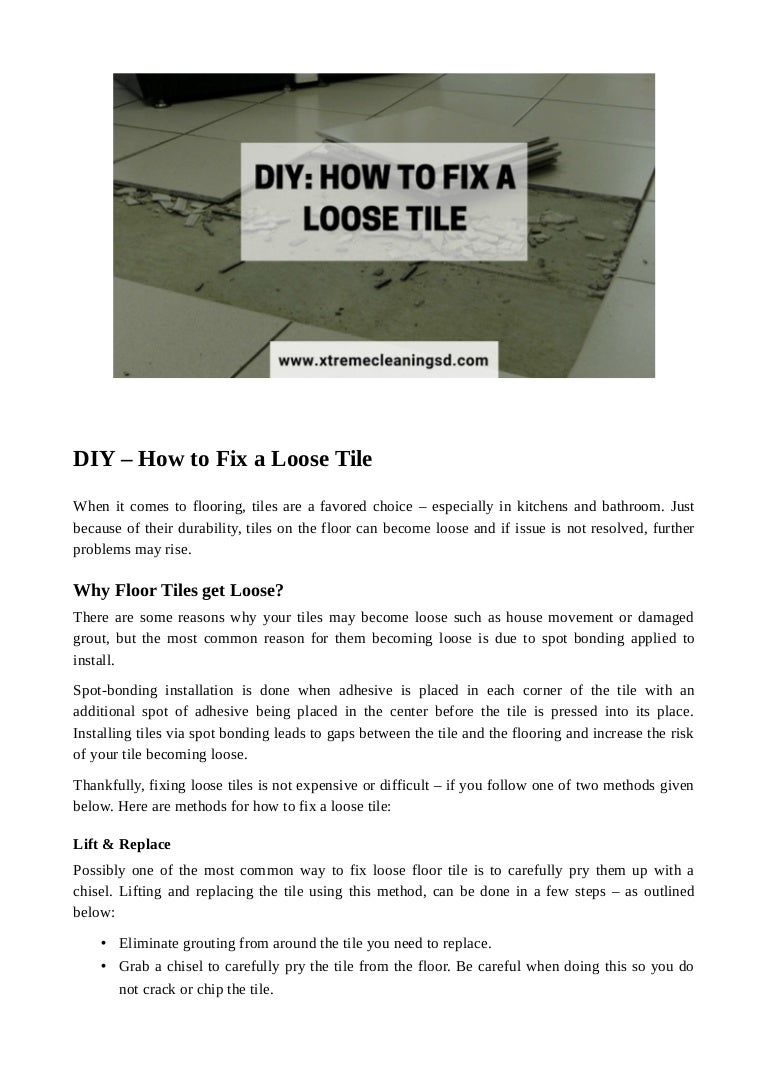 DIY: HOW TO FIX A LOOSE TILE

www.xtremecleaningsd.com

DIY – How to Fix a Loose Tile

When it comes to flooring, tiles are a favored choice – especially in kitchens and bathroom. Just because of their durability, tiles on the floor can become loose and if issue is not resolved, further problems may rise.

Why Floor Tiles get Loose?

There are some reasons why your tiles may become loose such as house movement or damaged grout, but the most common reason for them becoming loose is due to spot bonding applied to install.

Spot-bonding installation is done when adhesive is placed in each corner of the tile with an additional spot of adhesive being placed in the center before the tile is pressed into its place. Installing tiles via spot bonding leads to gaps between the tile and the flooring and increase the risk of your tile becoming loose.

Thankfully, fixing loose tiles is not expensive or difficult – if you follow one of two methods given below. Here are methods for how to fix a loose tile:

Lift & Replace

Possibly one of the most common way to fix loose floor tile is to carefully pry them up with a chisel. Lifting and replacing the tile using this method, can be done in a few steps – as outlined below:

• Eliminate grouting from around the tile you need to replace.
• Grab a chisel to carefully pry the tile from the floor. Be careful when doing this so you do not crack or chip the tile.