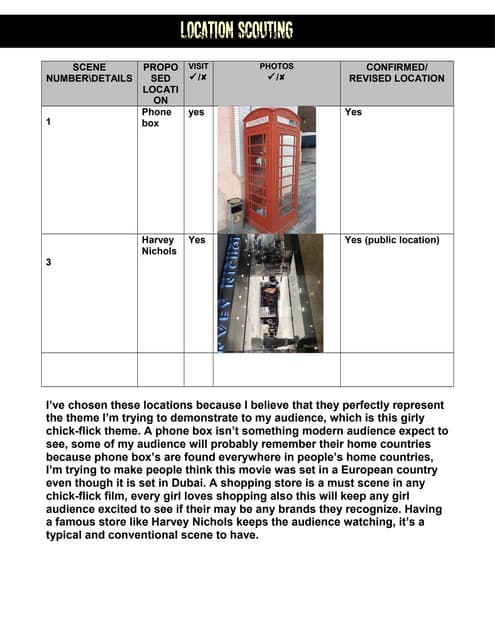 LOCATION SCOUTING

| SCENE NUMBER\DETAILS | PROPOSED LOCATION | VISIT ✓/✗ | PHOTOS ✓/✗ | CONFIRMED/ REVISED LOCATION |
|---|---|---|---|---|
| 1 | Phone box | yes | | Yes |
| 3 | Harvey Nichols | Yes | | Yes (public location) |
| | | | | |

I've chosen these locations because I believe that they perfectly represent the theme I'm trying to demonstrate to my audience, which is this girly chick-flick theme. A phone box isn't something modern audience expect to see, some of my audience will probably remember their home countries because phone box's are found everywhere in people's home countries, I'm trying to make people think this movie was set in a European country even though it is set in Dubai. A shopping store is a must scene in any chick-flick film, every girl loves shopping also this will keep any girl audience excited to see if their may be any brands they recognize. Having a famous store like Harvey Nichols keeps the audience watching, it's a typical and conventional scene to have.