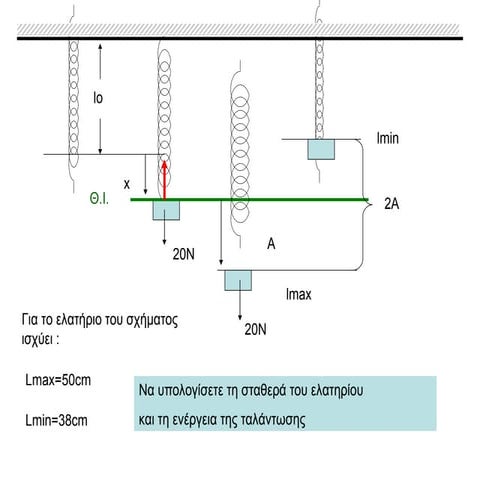 lo

lmin

x

Θ.Ι.

2A

20N

A

lmax

20N

Για το ελατήριο του σχήματος ισχύει :

Lmax=50cm

Lmin=38cm

Να υπολογίσετε τη σταθερά του ελατηρίου

και τη ενέργεια της ταλάντωσης