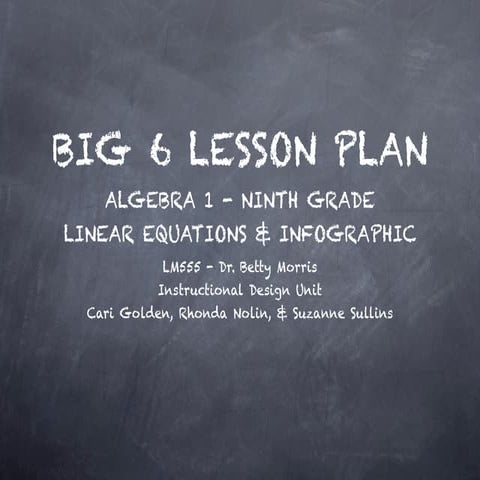 BIG 6 LESSON PLAN

ALGEBRA 1 - NINTH GRADE

LINEAR EQUATIONS & INFOGRAPHIC

LM555 - Dr. Betty Morris

Instructional Design Unit

Cari Golden, Rhonda Nolin, & Suzanne Sullins