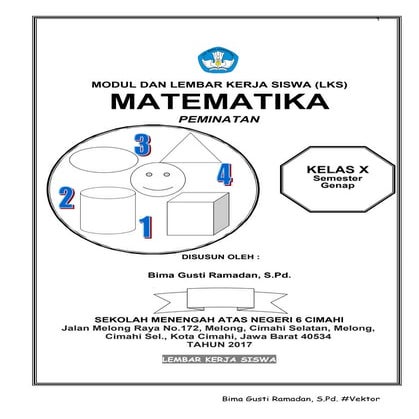 MODUL DAN LEMBAR KERJA SISWA (LKS)
MATEMATIKA
PEMINATAN

3
4
2
1

KELAS X
Semester
Genap

DISUSUN OLEH :

Bima Gusti Ramadan, S.Pd.

SEKOLAH MENENGAH ATAS NEGERI 6 CIMAHI
Jalan Melong Raya No.172, Melong, Cimahi Selatan, Melong, Cimahi Sel., Kota Cimahi, Jawa Barat 40534
TAHUN 2017

LEMBAR KERJA SISWA

Bima Gusti Ramadan, S.Pd. #Vektor