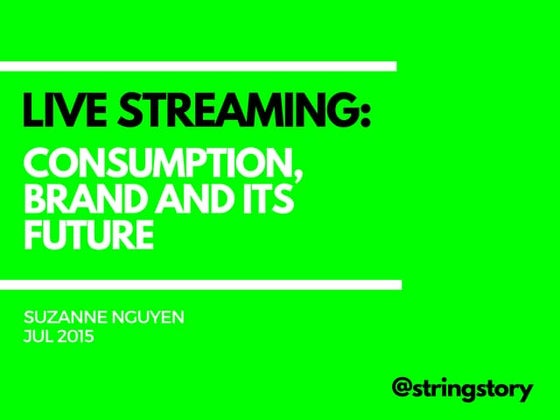 LIVE STREAMING:
CONSUMPTION, BRAND AND ITS FUTURE

SUZANNE NGUYEN
JUL 2015

@stringstory