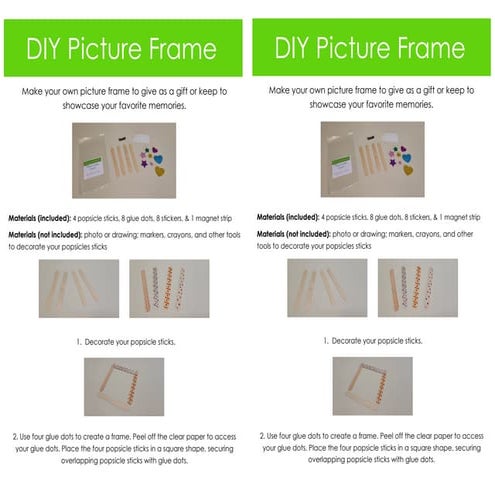 DIY Picture Frame

Make your own picture frame to give as a gift or keep to showcase your favorite memories.

Materials (included): 4 popsicle sticks, 8 glue dots, 8 stickers, & 1 magnet strip

Materials (not included): photo or drawing; markers, crayons, and other tools to decorate your popsicles sticks

1. Decorate your popsicle sticks.

2. Use four glue dots to create a frame. Peel off the clear paper to access your glue dots. Place the four popsicle sticks in a square shape, securing overlapping popsicle sticks with glue dots.

DIY Picture Frame

Make your own picture frame to give as a gift or keep to showcase your favorite memories.

Materials (included): 4 popsicle sticks, 8 glue dots, 8 stickers, & 1 magnet strip

Materials (not included): photo or drawing; markers, crayons, and other tools to decorate your popsicles sticks

1. Decorate your popsicle sticks.

2. Use four glue dots to create a frame. Peel off the clear paper to access your glue dots. Place the four popsicle sticks in a square shape, securing overlapping popsicle sticks with glue dots.