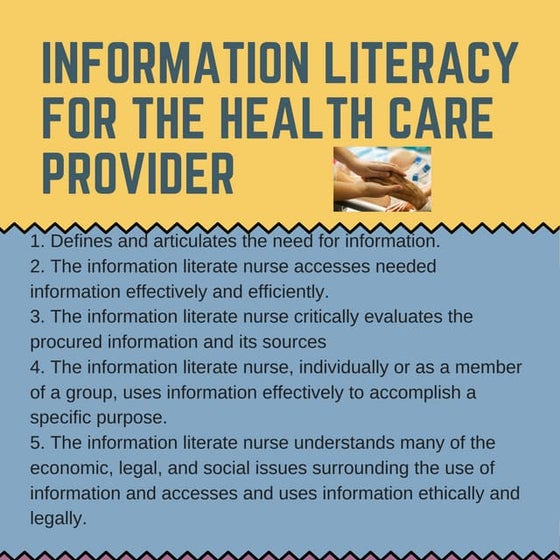 INFORMATION LITERACY FOR THE HEALTH CARE PROVIDER

1. Defines and articulates the need for information.
2. The information literate nurse accesses needed information effectively and efficiently.
3. The information literate nurse critically evaluates the procured information and its sources
4. The information literate nurse, individually or as a member of a group, uses information effectively to accomplish a specific purpose.
5. The information literate nurse understands many of the economic, legal, and social issues surrounding the use of information and accesses and uses information ethically and legally.