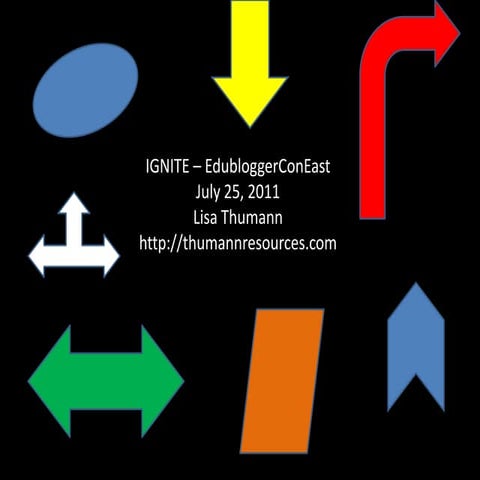 IGNITE – EdubloggerConEast
July 25, 2011
Lisa Thumann
http://thumannresources.com