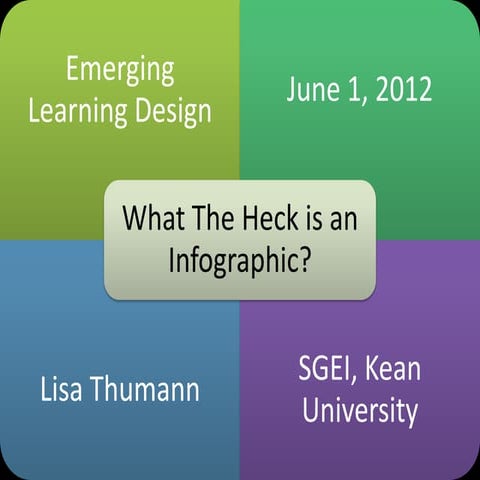 Emerging Learning Design

June 1, 2012

What The Heck is an Infographic?

Lisa Thumann

SGEI, Kean University