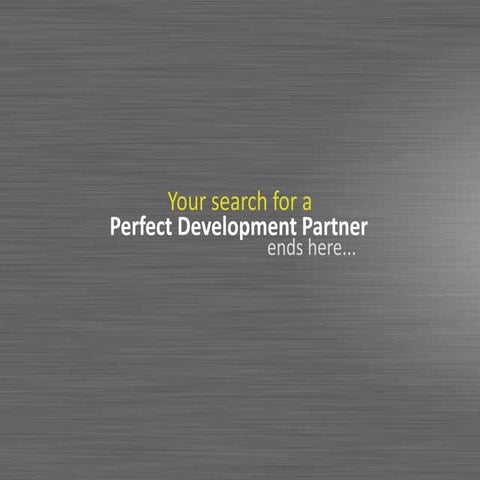 Your search for a
Perfect Development Partner
ends here...