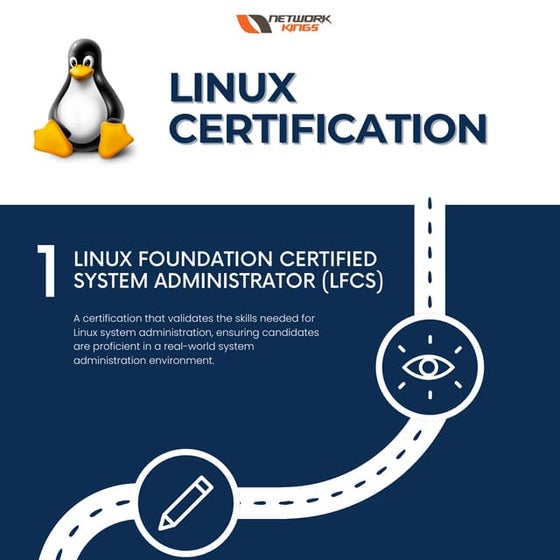 NETWORK KINGS

LINUX CERTIFICATION

1 LINUX FOUNDATION CERTIFIED SYSTEM ADMINISTRATOR (LFCS)

A certification that validates the skills needed for Linux system administration, ensuring candidates are proficient in a real-world system administration environment.