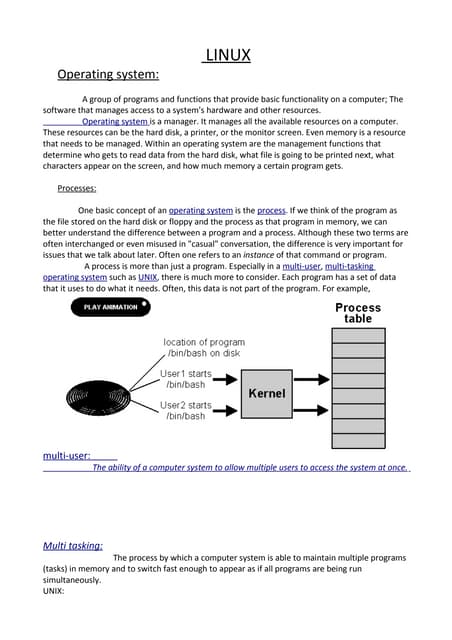 LINUX

Operating system:

A group of programs and functions that provide basic functionality on a computer; The software that manages access to a system's hardware and other resources.

Operating system is a manager. It manages all the available resources on a computer. These resources can be the hard disk, a printer, or the monitor screen. Even memory is a resource that needs to be managed. Within an operating system are the management functions that determine who gets to read data from the hard disk, what file is going to be printed next, what characters appear on the screen, and how much memory a certain program gets.

Processes:

One basic concept of an operating system is the process. If we think of the program as the file stored on the hard disk or floppy and the process as that program in memory, we can better understand the difference between a program and a process. Although these two terms are often interchanged or even misused in "casual" conversation, the difference is very important for issues that we talk about later. Often one refers to an instance of that command or program.

A process is more than just a program. Especially in a multi-user, multi-tasking operating system such as UNIX, there is much more to consider. Each program has a set of data that it uses to do what it needs. Often, this data is not part of the program. For example,

PLAY ANIMATION

Process table

location of program /bin/bash on disk

User1 starts /bin/bash

User2 starts /bin/bash

Kernel

multi-user:

The ability of a computer system to allow multiple users to access the system at once.

Multi tasking:

The process by which a computer system is able to maintain multiple programs (tasks) in memory and to switch fast enough to appear as if all programs are being run simultaneously.

UNIX: